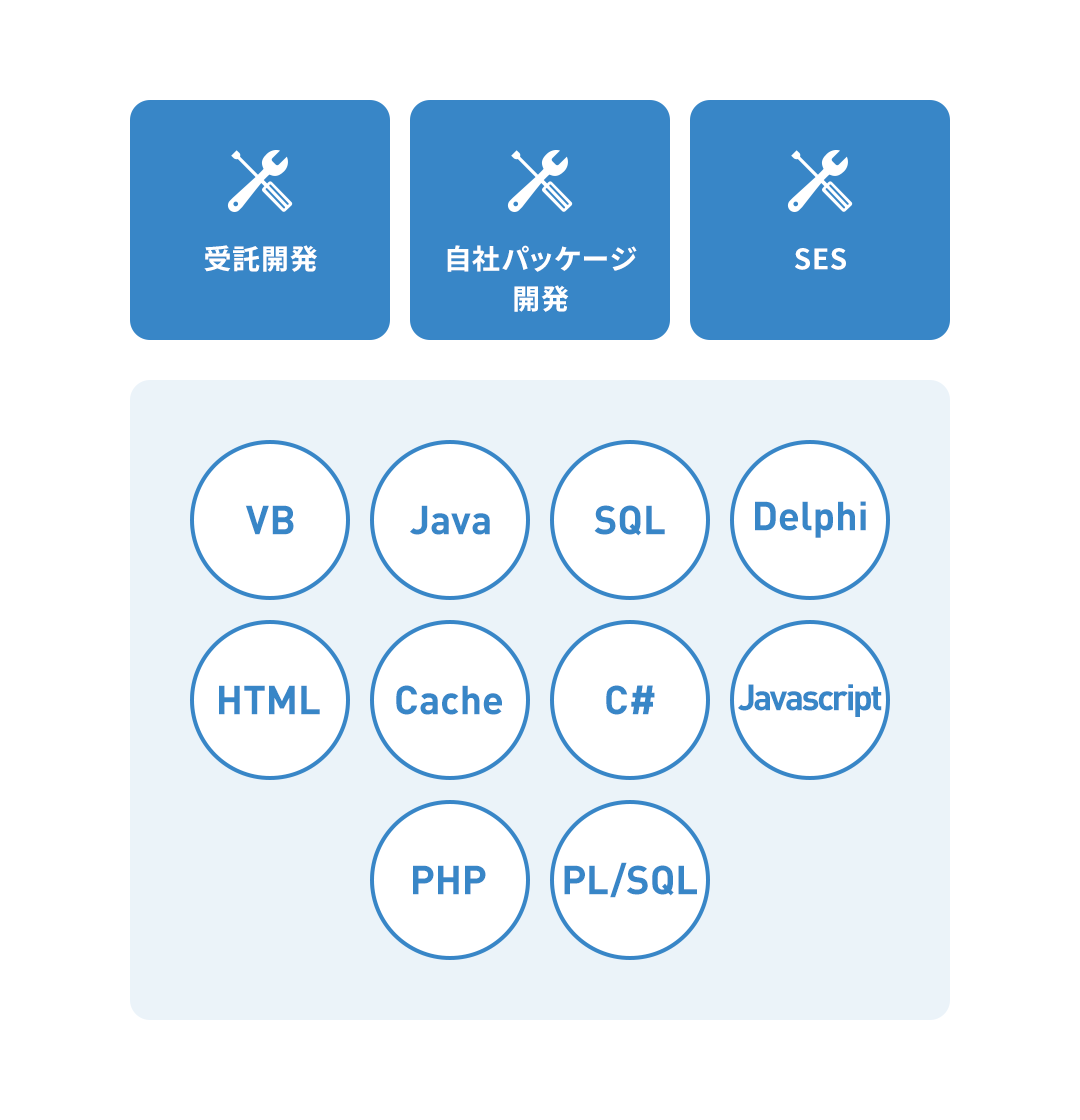 受託開発

自社パッケージ開発

SES

VB

Java

SQL

Delphi

HTML

Cache

C#

Javascript

PHP

PL/SQL